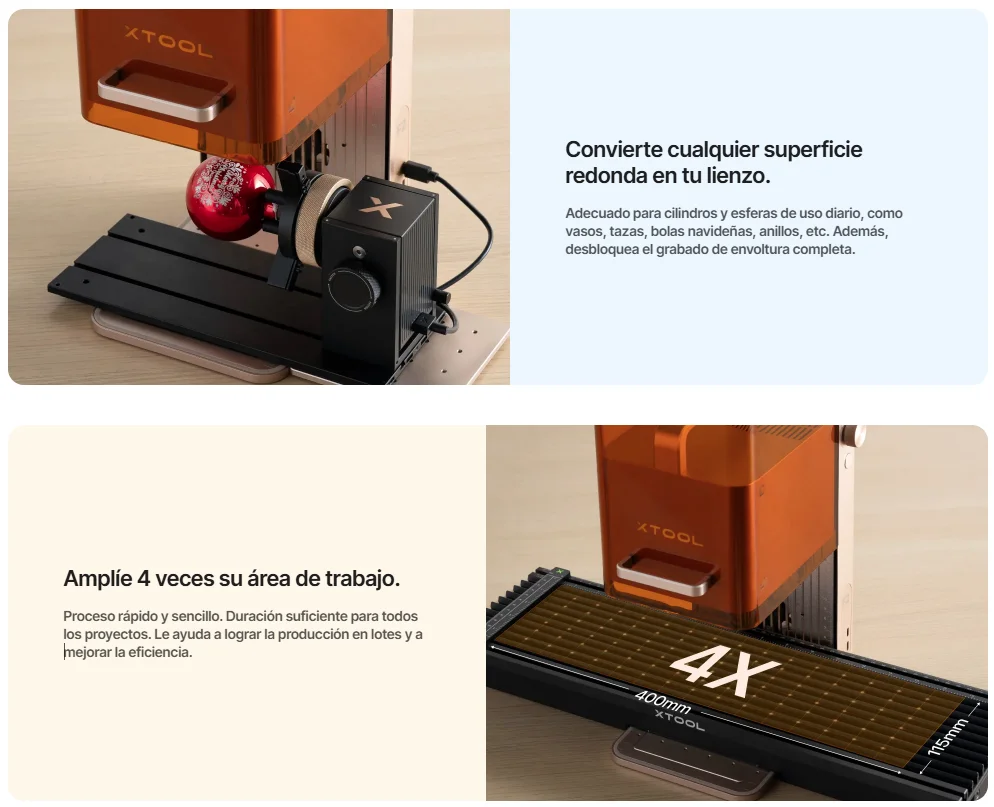 XTOOL

X

Convierte cualquier superficie redonda en tu lienzo.

Adecuado para cilindros y esferas de uso diario, como vasos, tazas, bolas navideñas, anillos, etc. Además, desbloquea el grabado de envoltura completa.

Amplíe 4 veces su área de trabajo.

Proceso rápido y sencillo. Duración suficiente para todos los proyectos. Le ayuda a lograr la producción en lotes y a mejorar la eficiencia.

XTOOL

4X

400mm

XTOOL

115mm