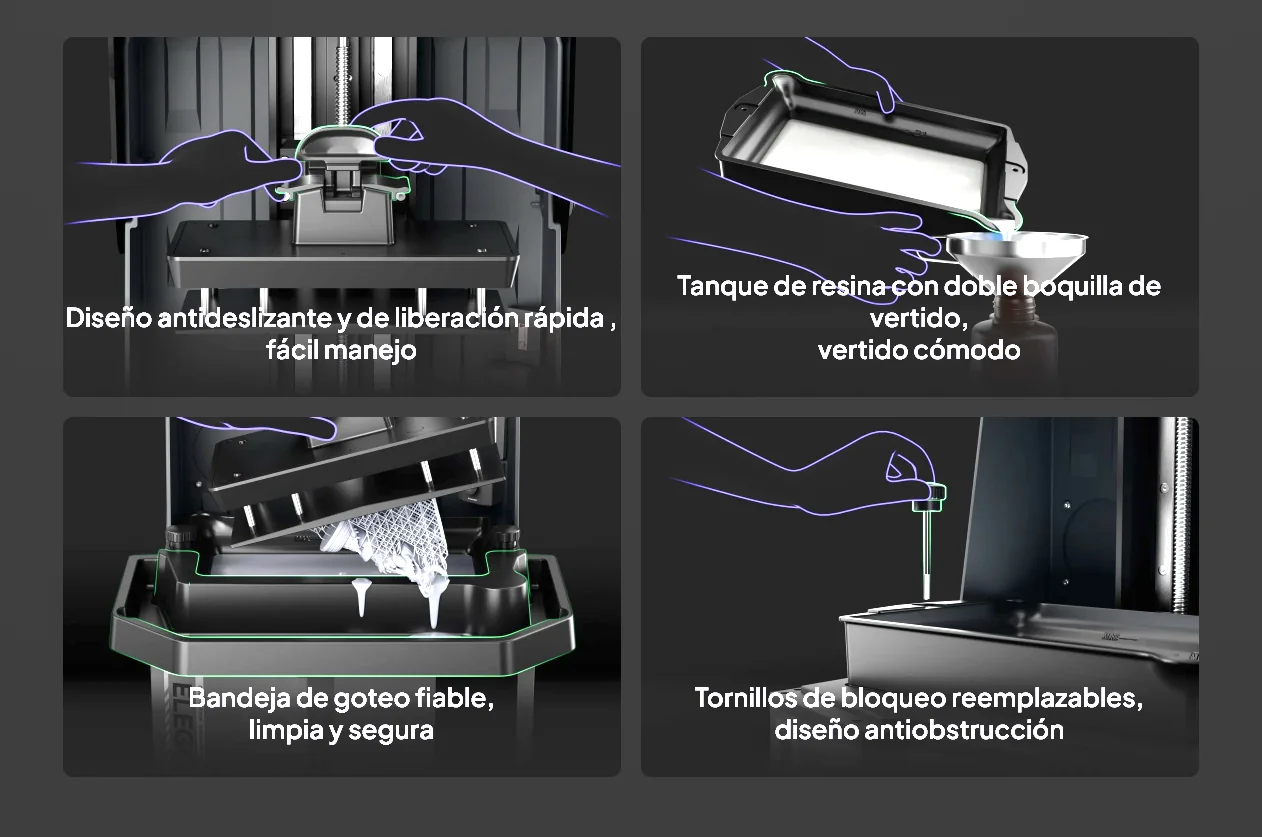 Diseño antideslizante y de liberación rápida , fácil manejo

Tanque de resina con doble boquilla de vertido,
vertido cómodo

Bandeja de goteo fiable,
limpia y segura

Tornillos de bloqueo reemplazables,
diseño antiobstrucción